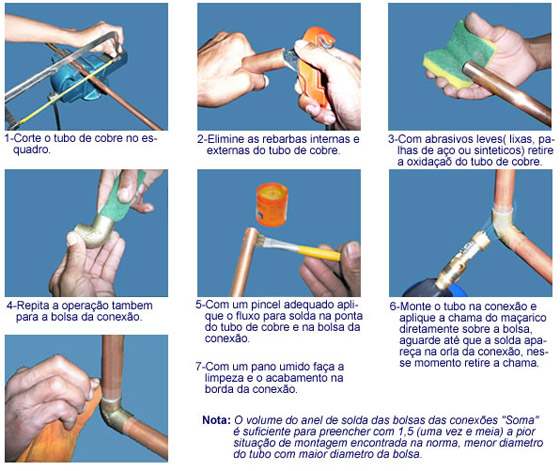 1-Corte o tubo de cobre no esquadro.

2-Elimine as rebarbas internas e externas do tubo de cobre.

3-Com abrasivos leves( lixas, palhas de aço ou sinteticos) retire a oxidaçaõ do tubo de cobre.

4-Repita a operação tambem para a bolsa da conexão.

5-Com um pincel adequado aplique o fluxo para solda na ponta do tubo de cobre e na bolsa da conexão.

6-Monte o tubo na conexão e aplique a chama do maçarico diretamente sobre a bolsa, aguarde até que a solda apareça na orla da conexão, nesse momento retire a chama.

7-Com um pano umido faça a limpeza e o acabamento na borda da conexão.

Nota: O volume do anel de solda das bolsas das conexões "Soma" é suficiente para preencher com 1,5 (uma vez e meia) a pior situação de montagem encontrada na norma, menor diametro do tubo com maior diametro da bolsa.